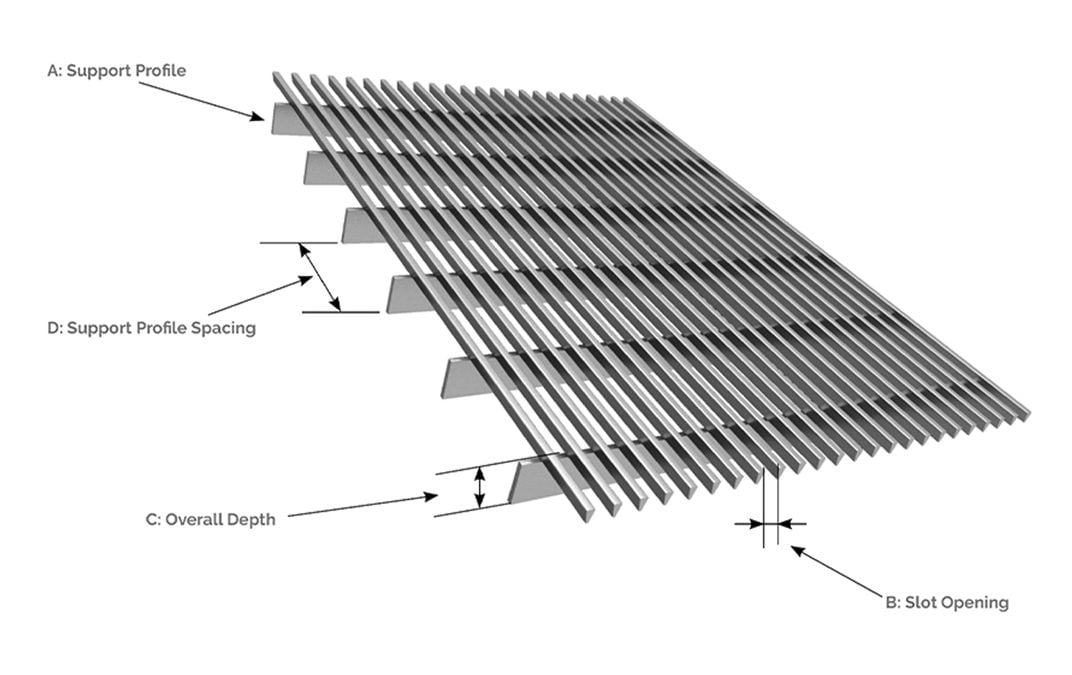 A: Support Profile

D: Support Profile Spacing

C: Overall Depth

B: Slot Opening